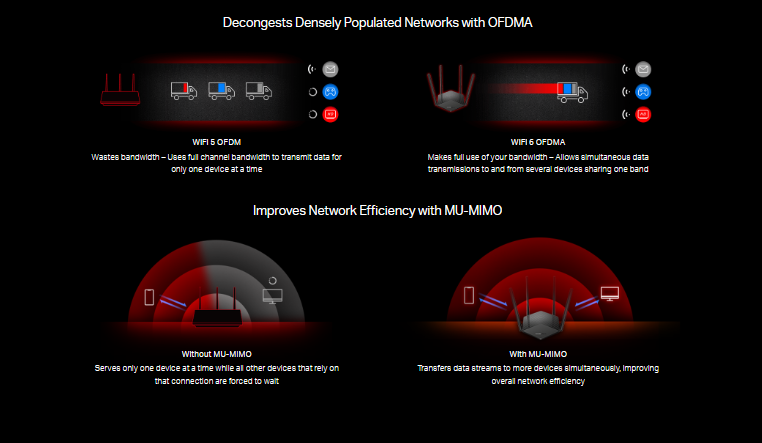 Decongests Densely Populated Networks with OFDMA

WIFI 5 OFDM
Wastes bandwidth – Uses full channel bandwidth to transmit data for only one device at a time

WIFI 6 OFDMA
Makes full use of your bandwidth – Allows simultaneous data transmissions to and from several devices sharing one band

Improves Network Efficiency with MU-MIMO

Without MU-MIMO
Serves only one device at a time while all other devices that rely on that connection are forced to wait

With MU-MIMO
Transfers data streams to more devices simultaneously, improving overall network efficiency